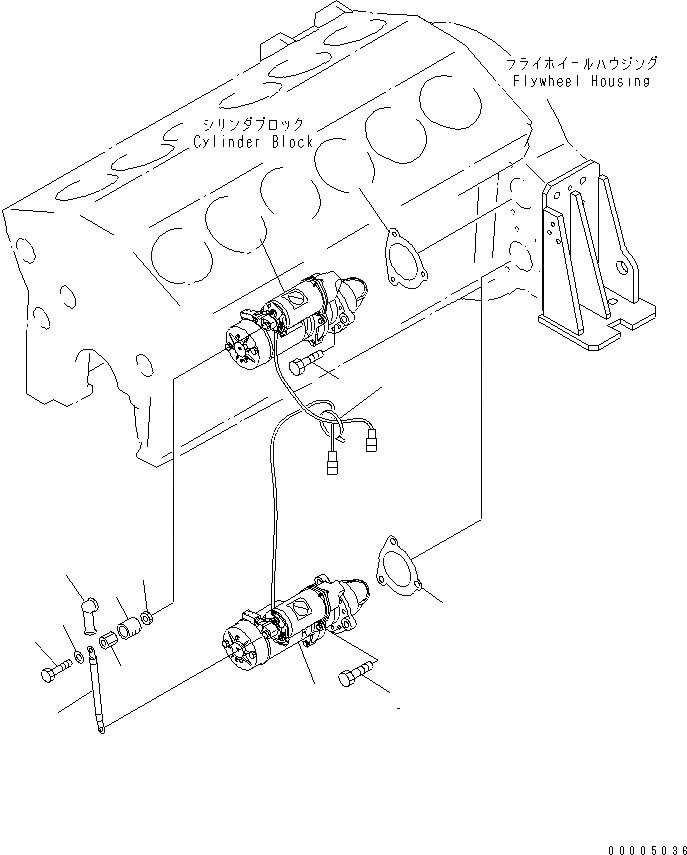 フライホイールハウジング
Flywheel Housing

シリンダブロック
Cylinder Block

00005036