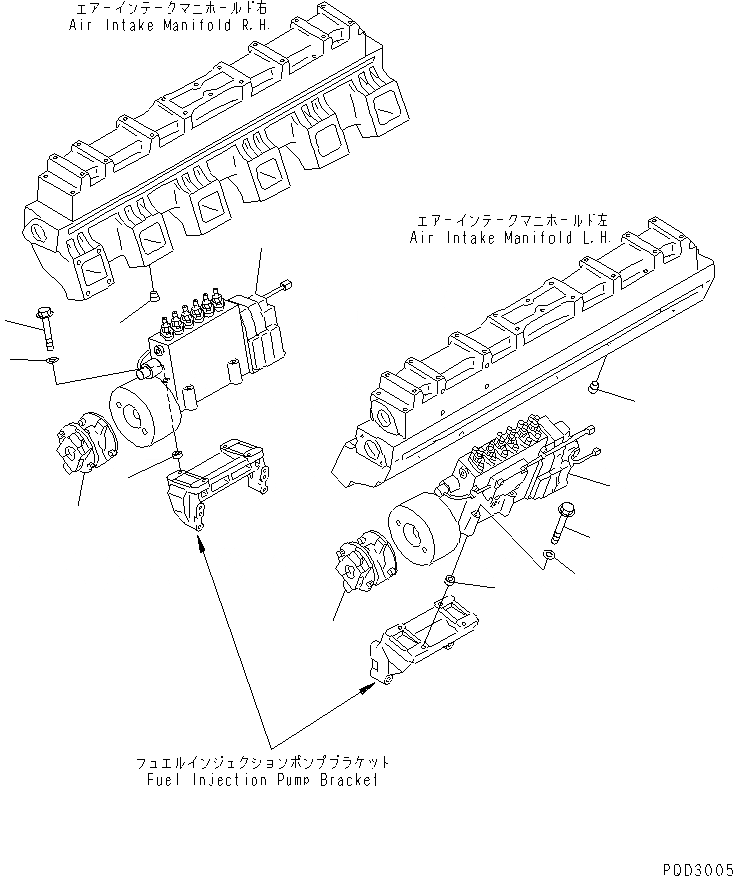 エアーインテークマニホールド右
Air Intake Manifold R.H.

エアーインテークマニホールド左
Air Intake Manifold L.H.

フュエルインジェクションポンプブラケット
Fuel Injection Pump Bracket

P0D3005