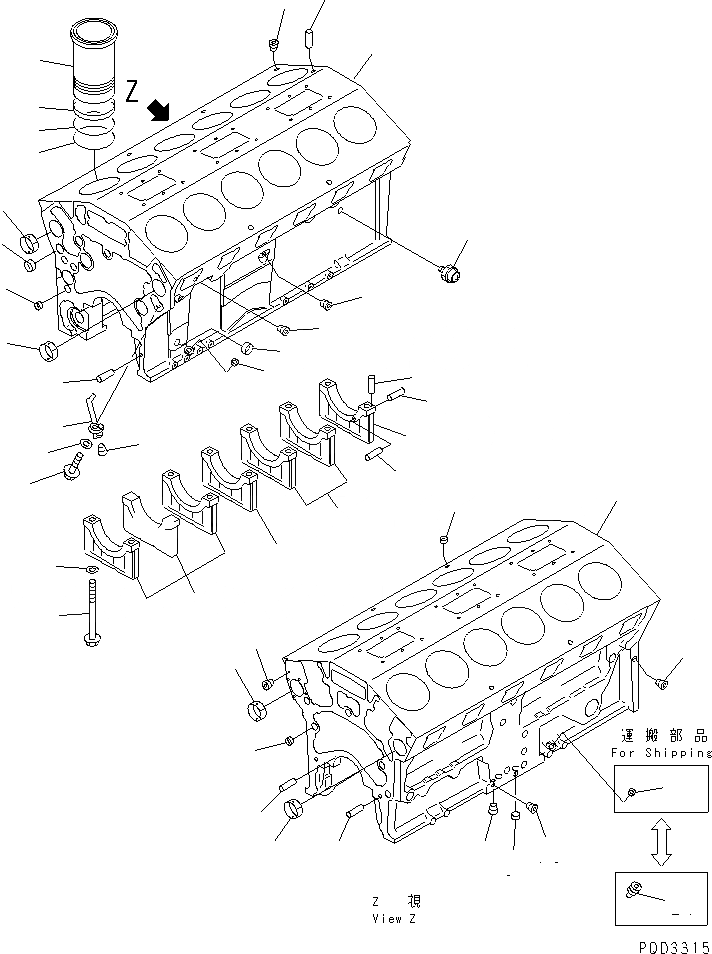 Z

運搬部品
For Shipping

Z 視
View Z

P0D3315