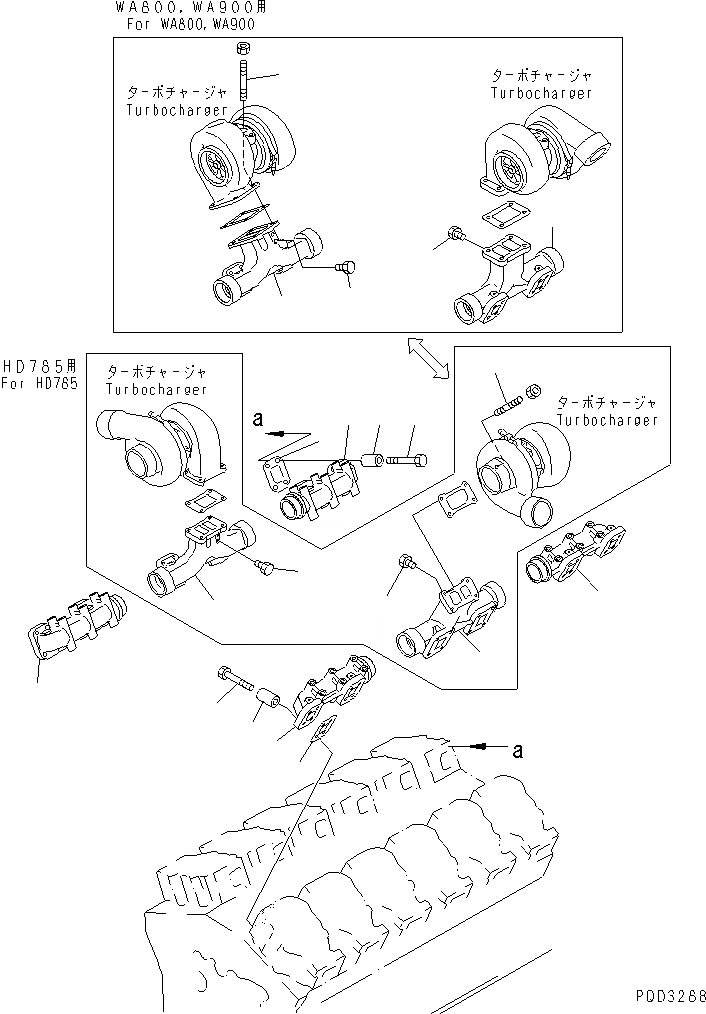 WA800, WA900用
For WA800, WA900

ターボチャージャ
Turbocharger

ターボチャージャ
Turbocharger

HD785用
For HD785

ターボチャージャ
Turbocharger

a

ターボチャージャ
Turbocharger

a

PDD3288