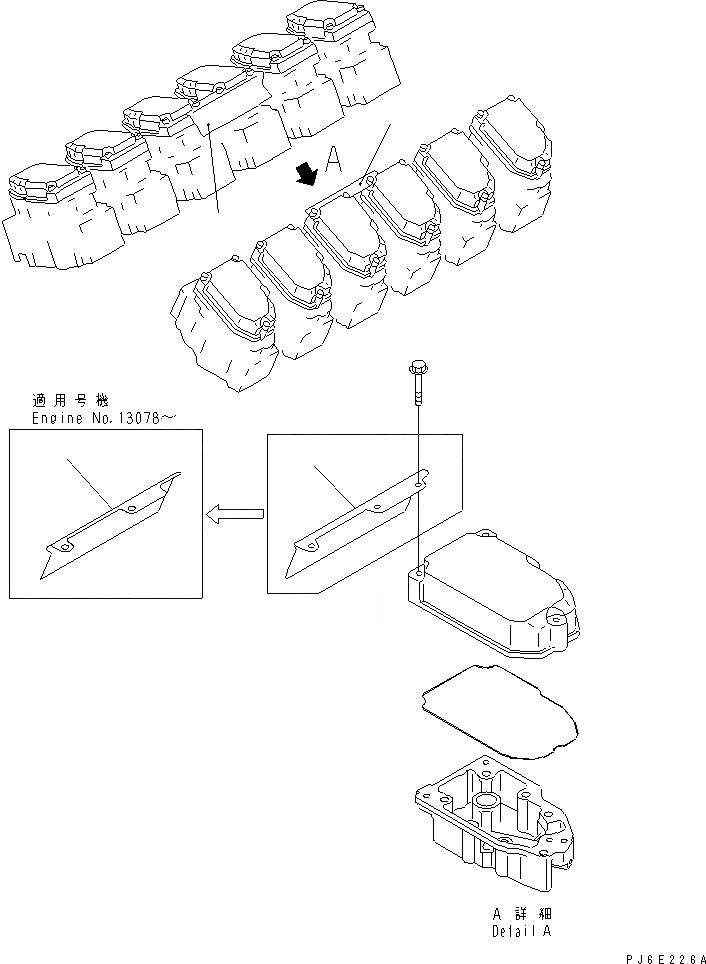 A

適用号機
Engine No.13078～

A 詳細
Detail A

PJ6E226A