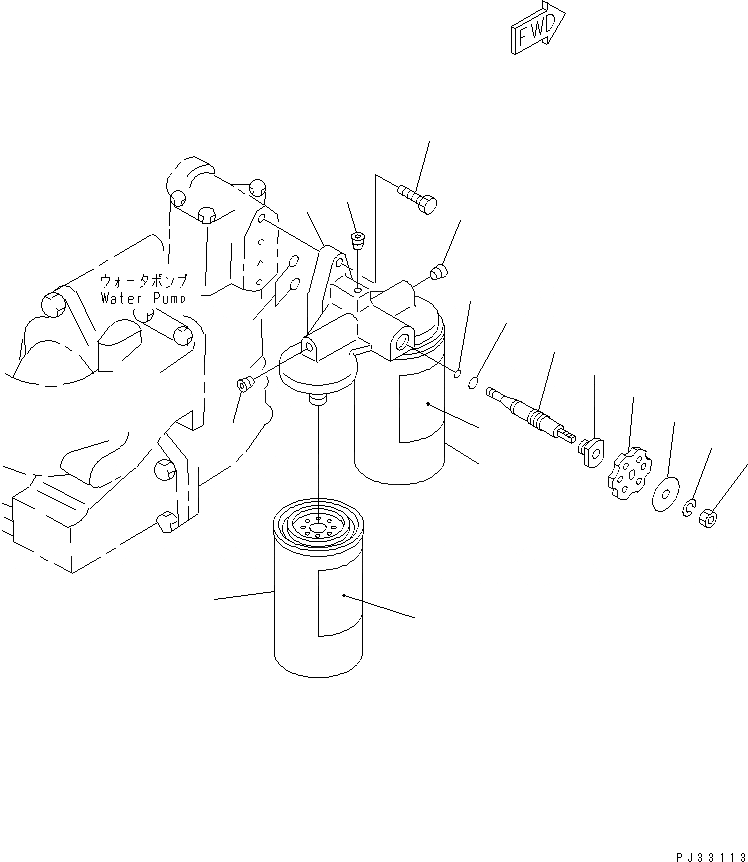 FWD

ウォータポンプ
Water Pump

PJ33113