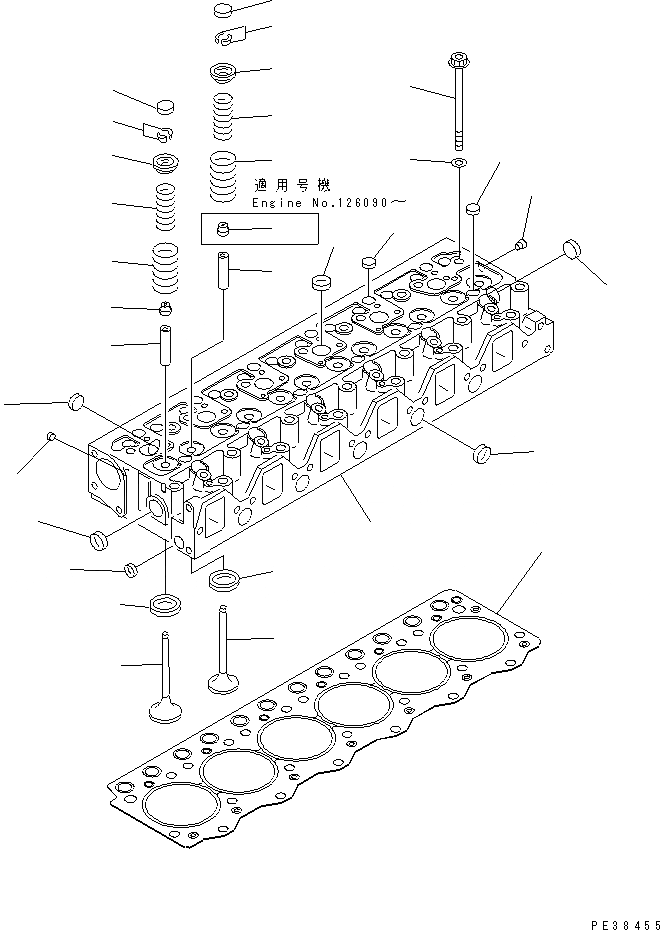 適用号機
Engine No.126090～

PE38455