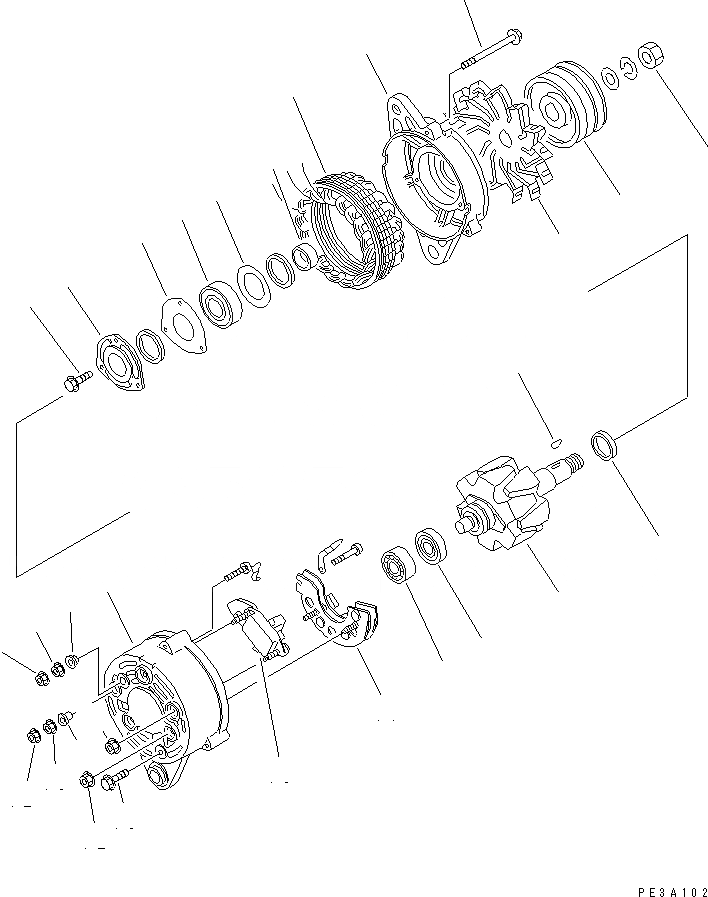 PE3A102