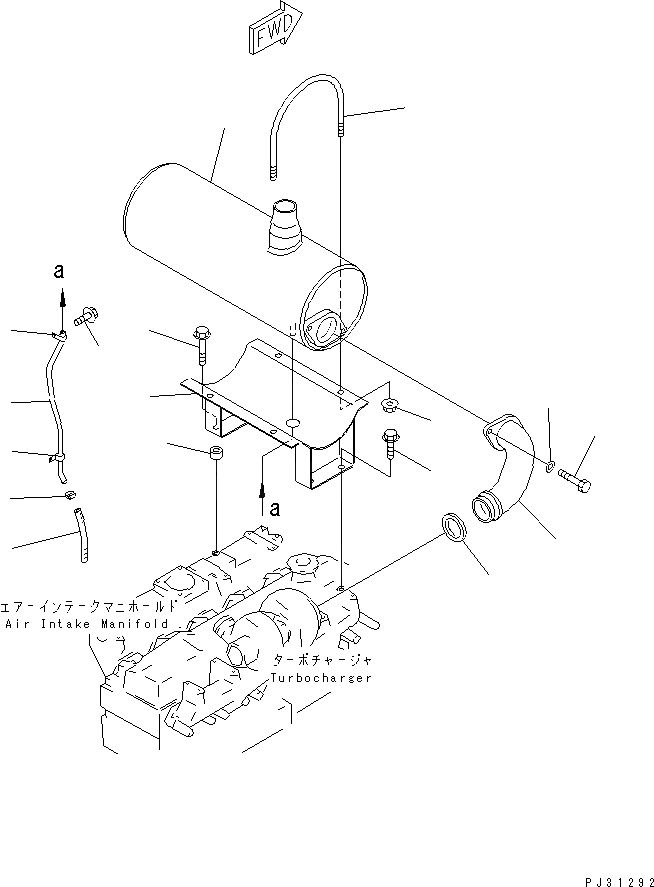 FWD

a

a

エアーインテークマニホールド
Air Intake Manifold

ターボチャージャ
Turbocharger

PJ31292