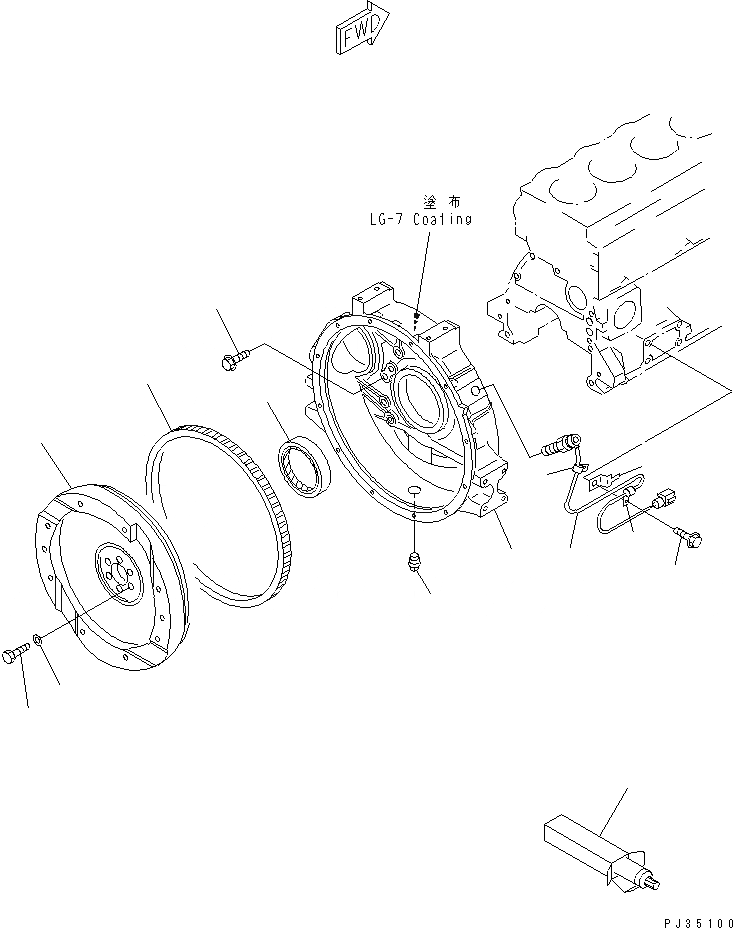 FWD

塗布
LG-7 Coating

PJ35100