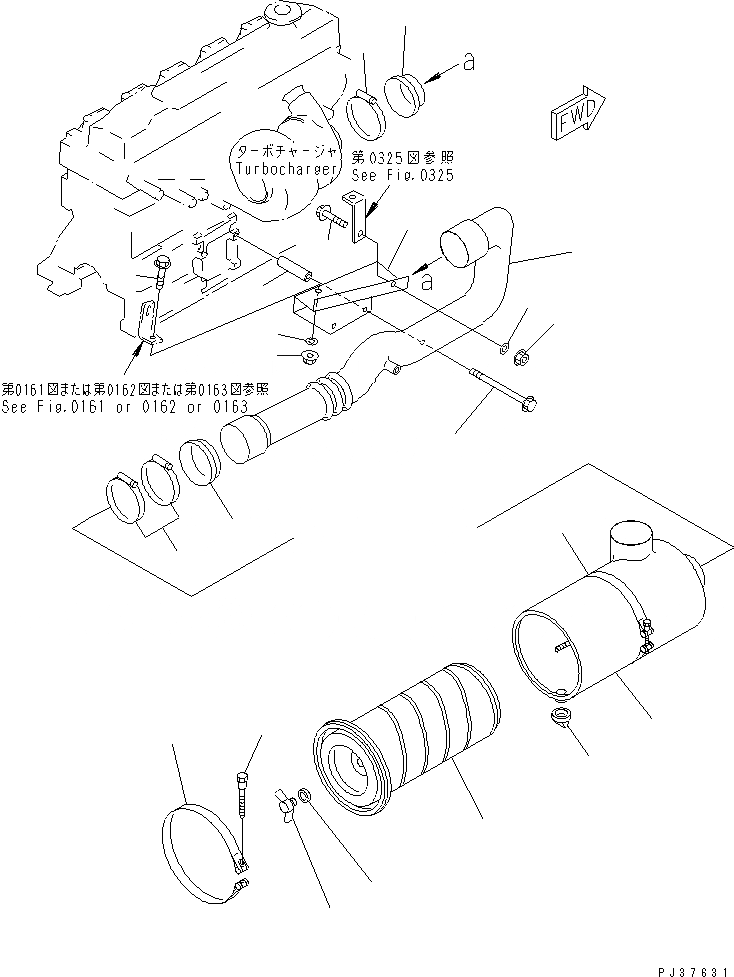 a

FWD

ターボチャージャ
Turbocharger

第0325図参照
See Fig.0325

a

第0161図または第0162図または第0163図参照
See Fig.0161 or 0162 or 0163

PJ37631