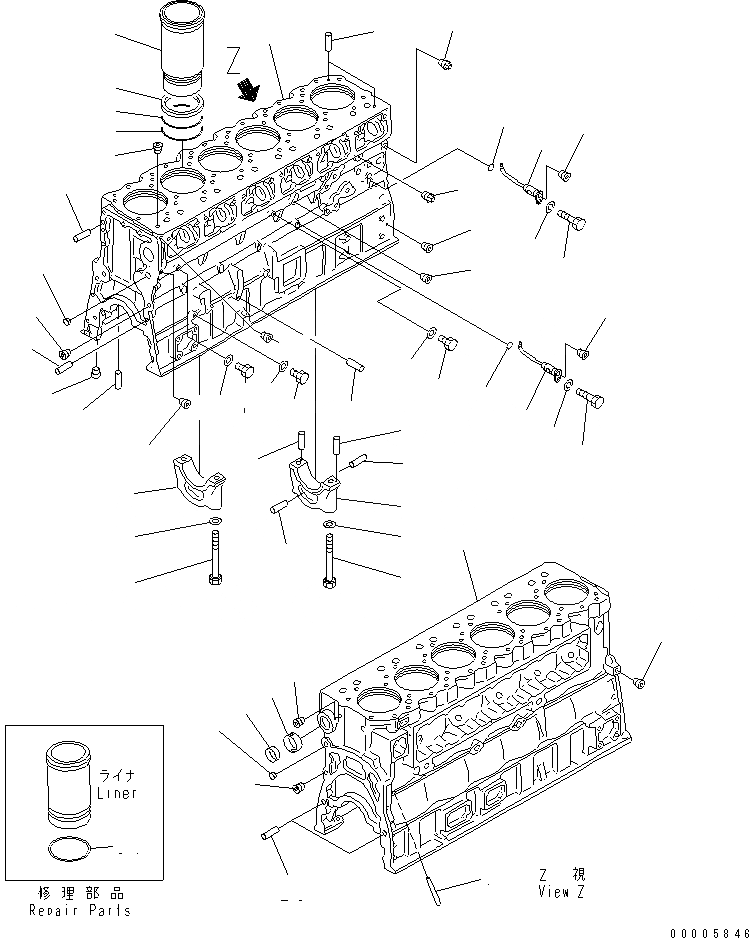 Z

ライナ
Liner

修理部品
Repair Parts

Z 視
View Z

00005846