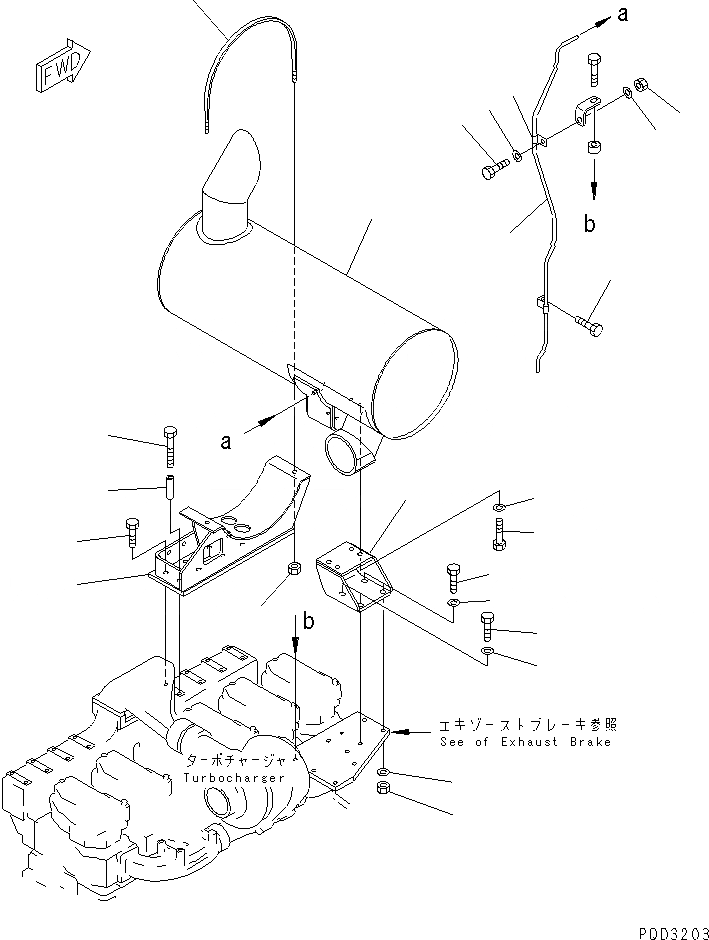 FWD

a

b

a

b

エキゾーストブレーキ参照
See of Exhaust Brake

ターボチャージャ
Turbocharger

P0D3203