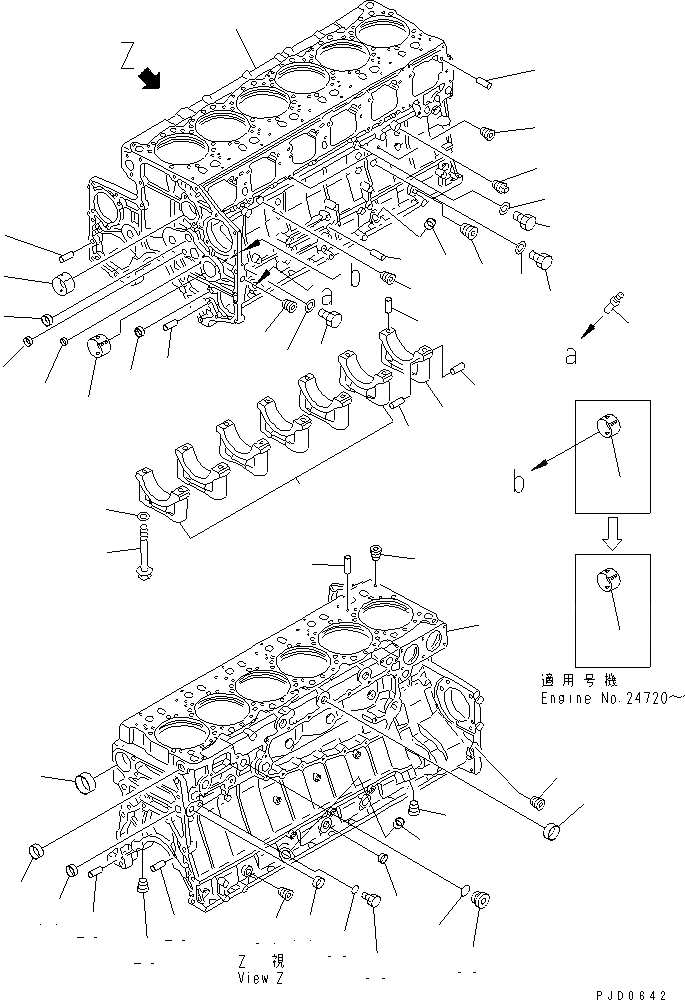 Z

b

a

a

b

適用号機
Engine No.24720~

Z 視
View Z

PJD0642