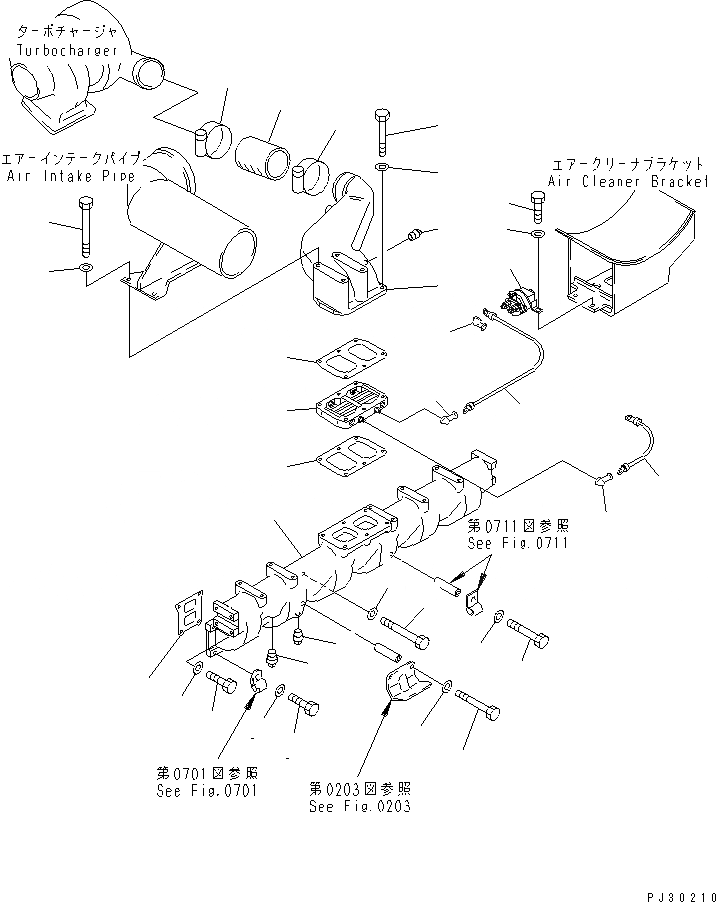 ターボチャージャ
Turbocharger

エアーインテークパイプ
Air Intake Pipe

エアークリーナブラケット
Air Cleaner Bracket

第0711図参照
See Fig.0711

第0701図参照
See Fig.0701

第0203図参照
See Fig.0203

PJ30210