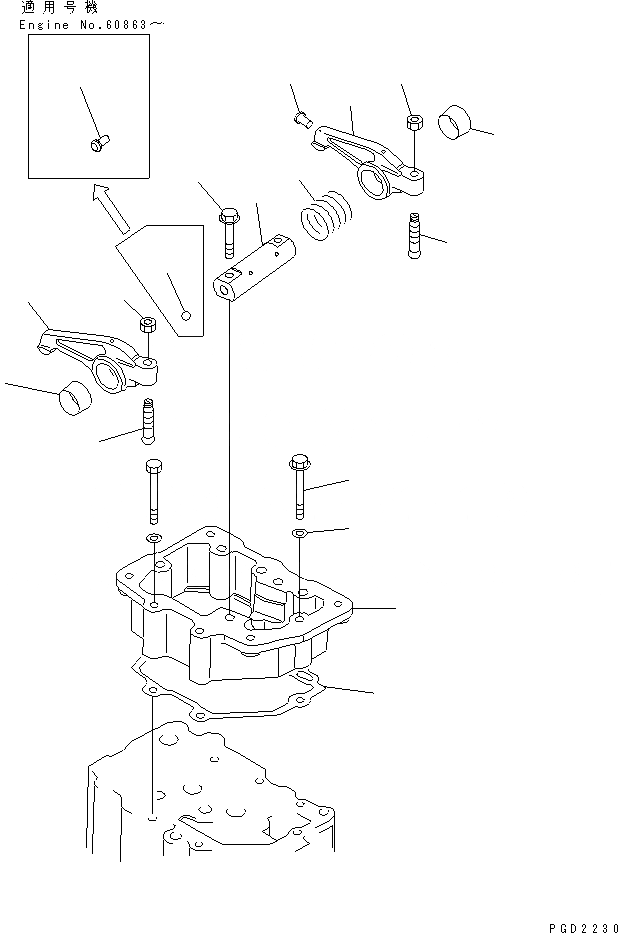 適用号機
Engine No.60863～

PGD2230