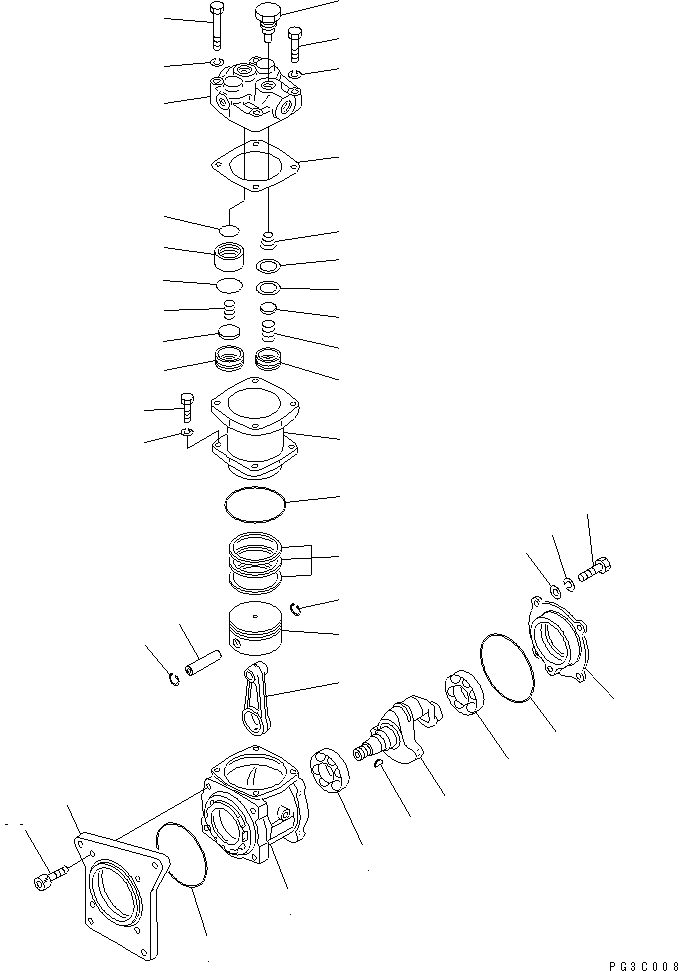 PG3C008