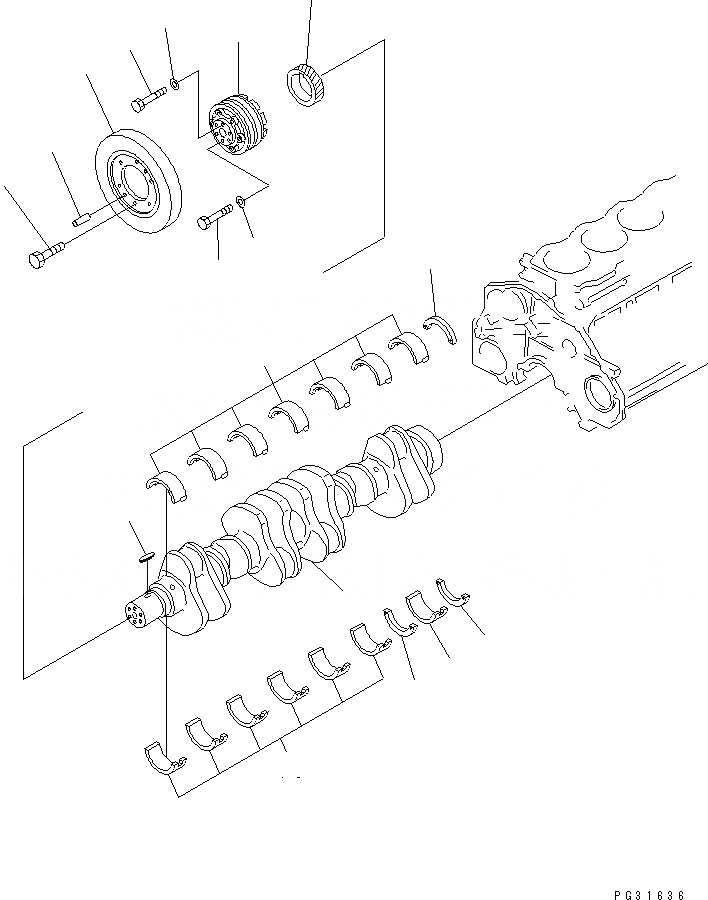 PG31636