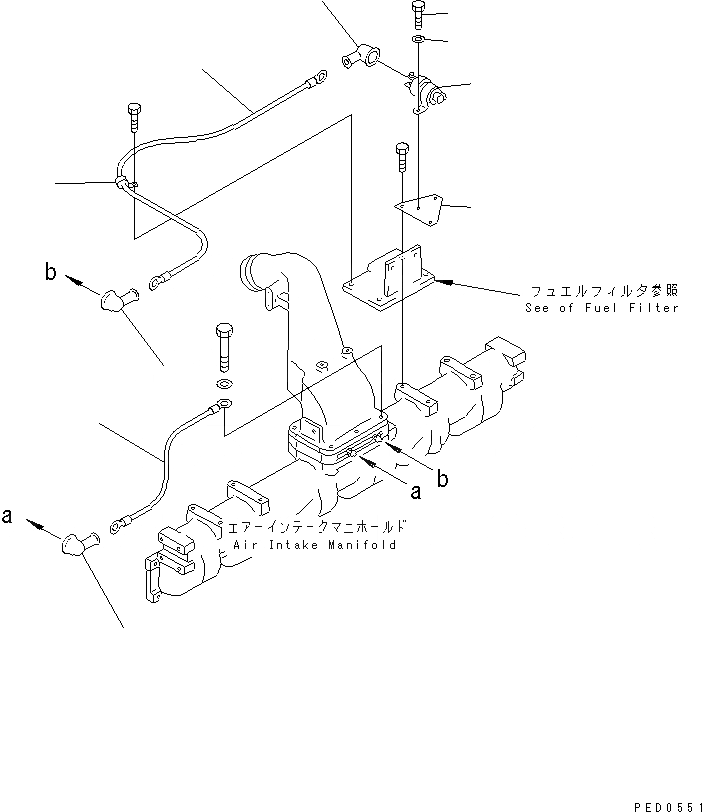 b

フュエルフィルタ参照
See of Fuel Filter

b

a

a

エアーインテークマニホールド
Air Intake Manifold

PED0551