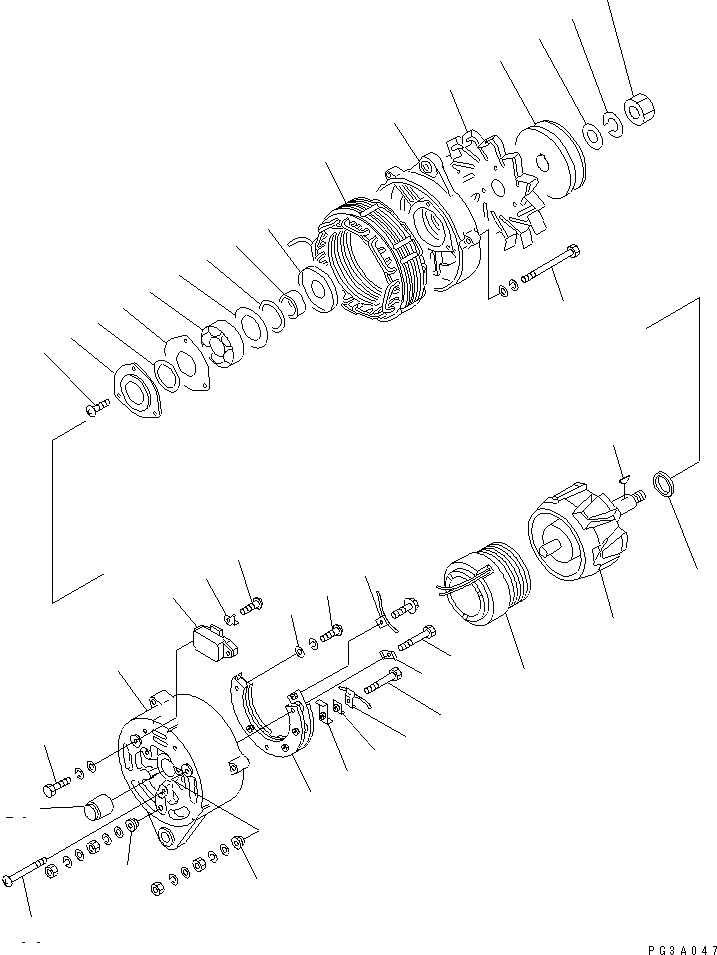 PG3A047