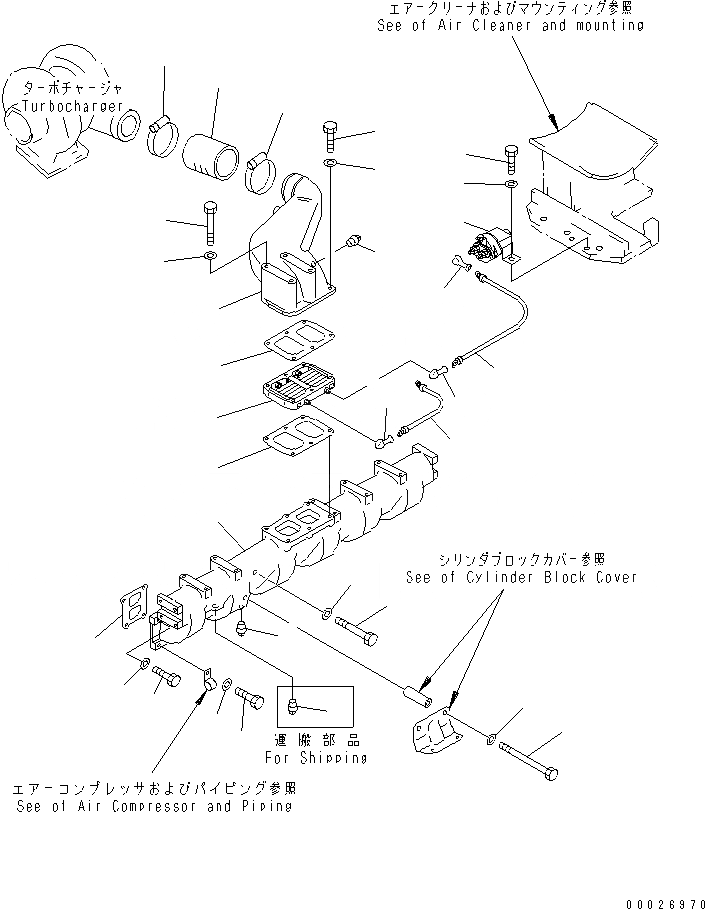 エアークリーナおよびマウンティング参照
See of Air Cleaner and mounting

ターボチャージャ
Turbocharger

シリンダブロックカバー参照
See of Cylinder Block Cover

運搬部品
For Shipping

エアーコンプレッサおよびパイピング参照
See of Air Compressor and Piping

00026970