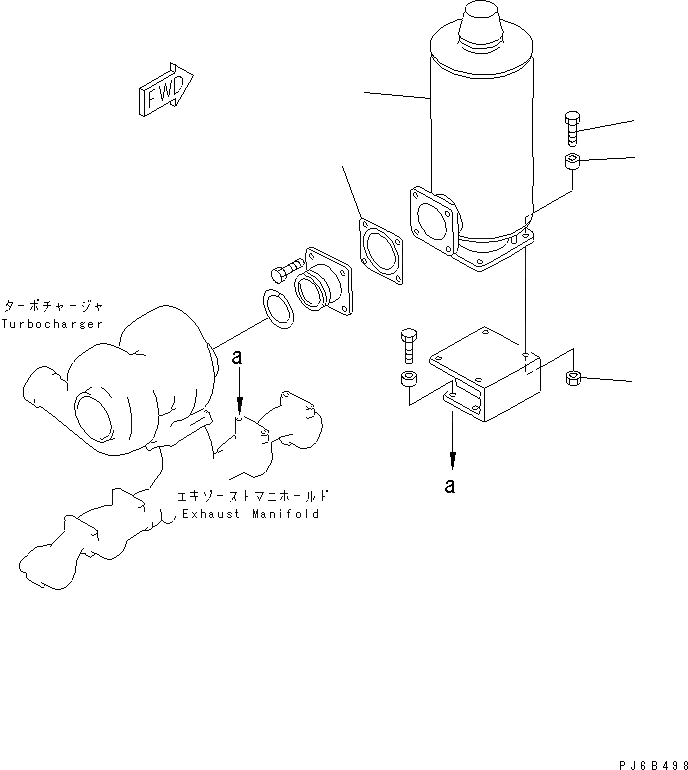 FWD

ターボチャージャ
Turbocharger

a

エキゾーストマニホールド
Exhaust Manifold

a

PJ6B498