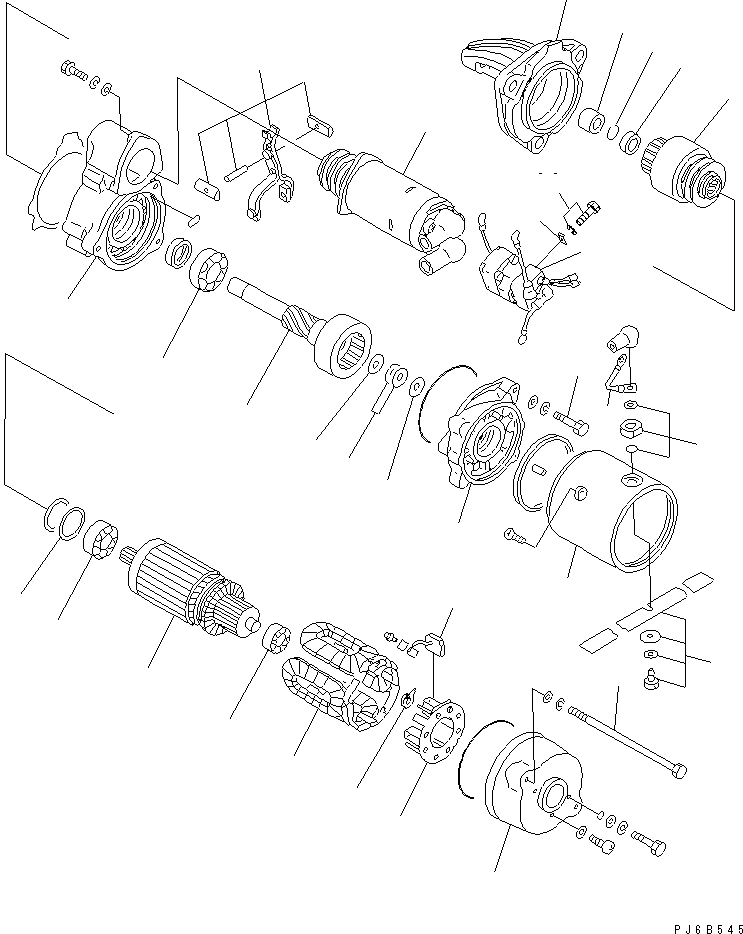 PJ6B545