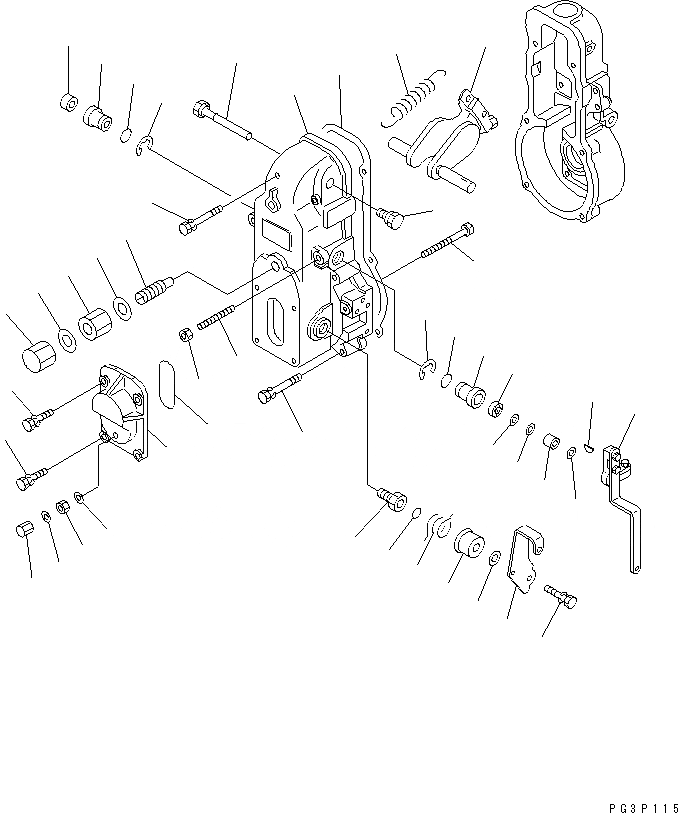 PG3P115