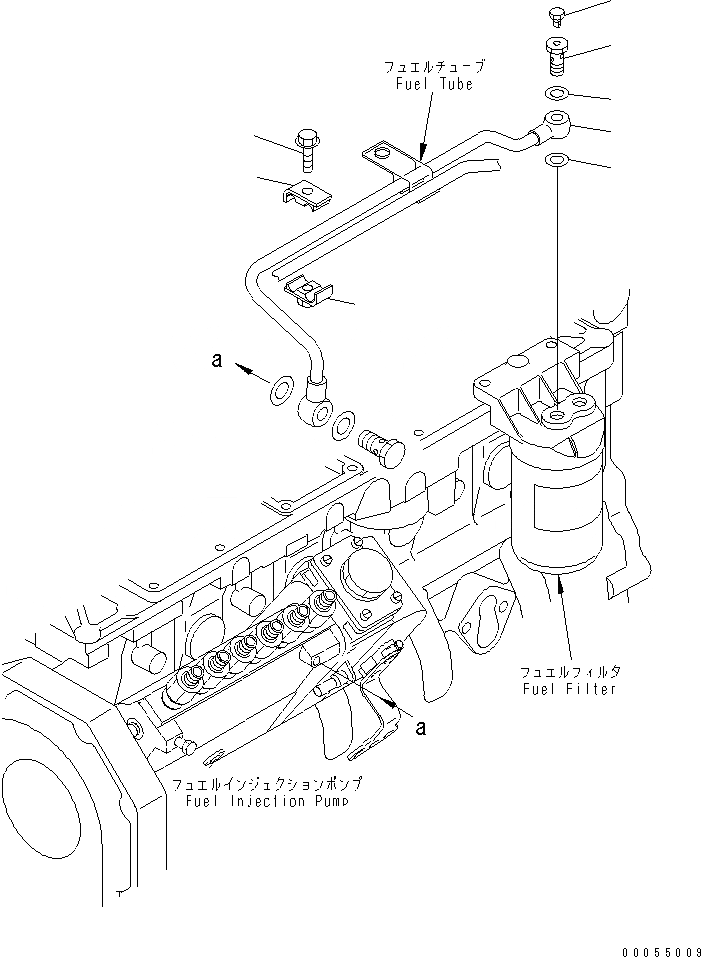 フュエルチューブ
Fuel Tube

a

フュエルフィルタ
Fuel Filter

a

フュエルインジェクションポンプ
Fuel Injection Pump

00055009