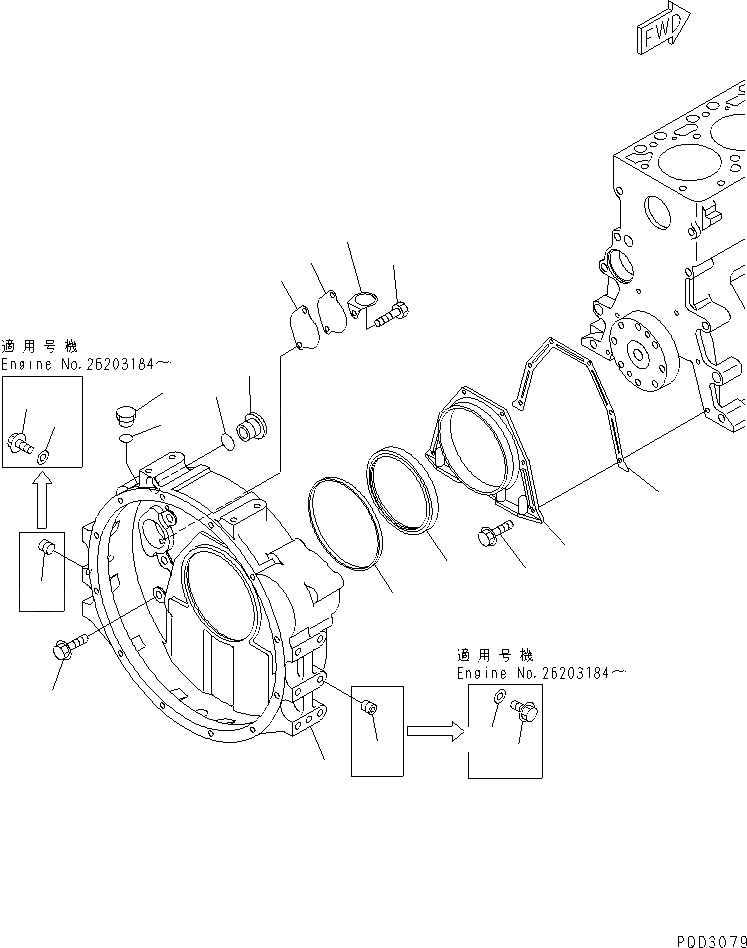 FWD

適用号機
Engine No.26203184～

適用号機
Engine No.26203184～

PDD3079