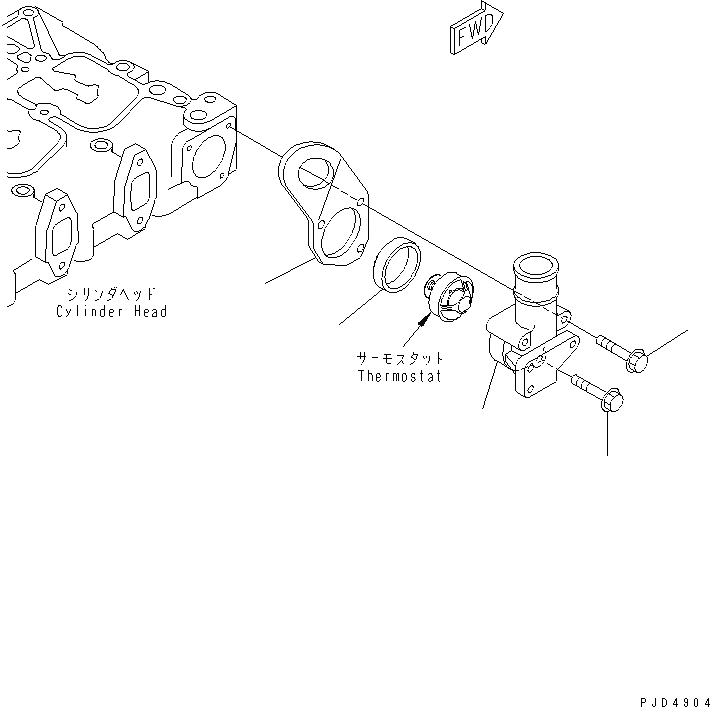 FWD

シリンダヘッド
Cylinder Head

サーモスタット
Thermostat

PJD4904