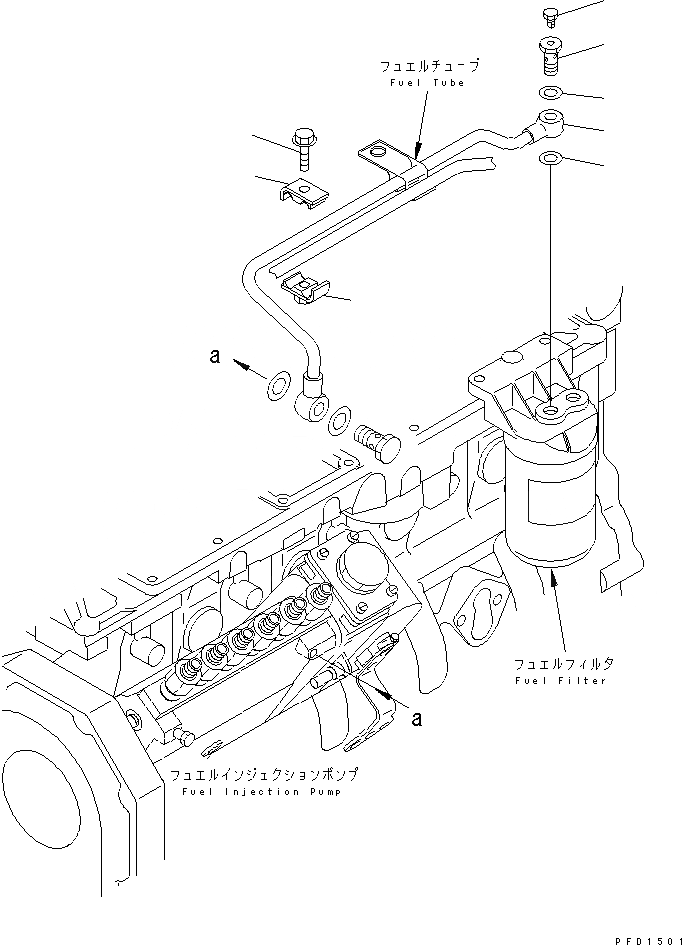 フュエルチューブ
Fuel Tube

a

フュエルフィルタ
Fuel Filter

a

フュエルインジェクションポンプ
Fuel Injection Pump

PFD1501