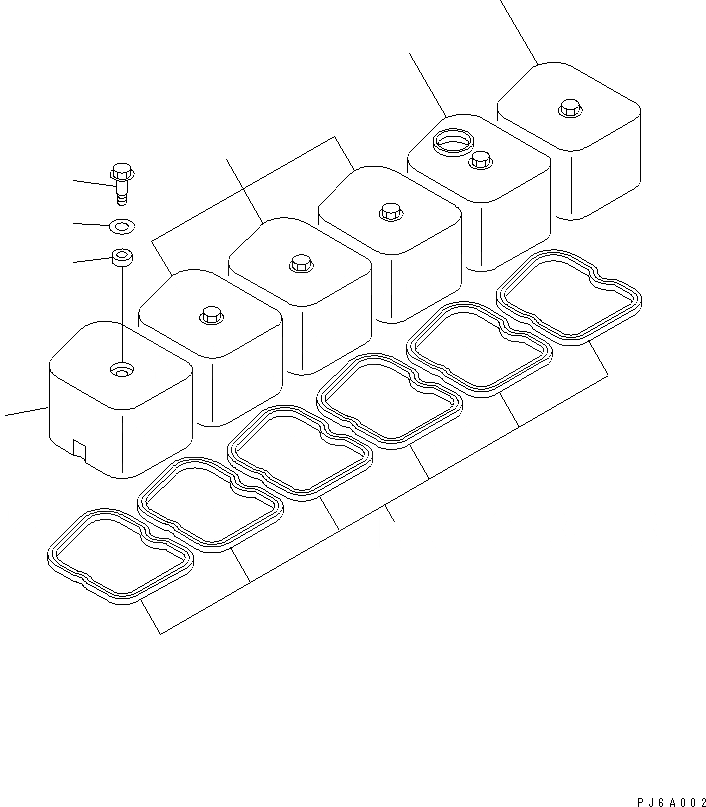 PJ6A002