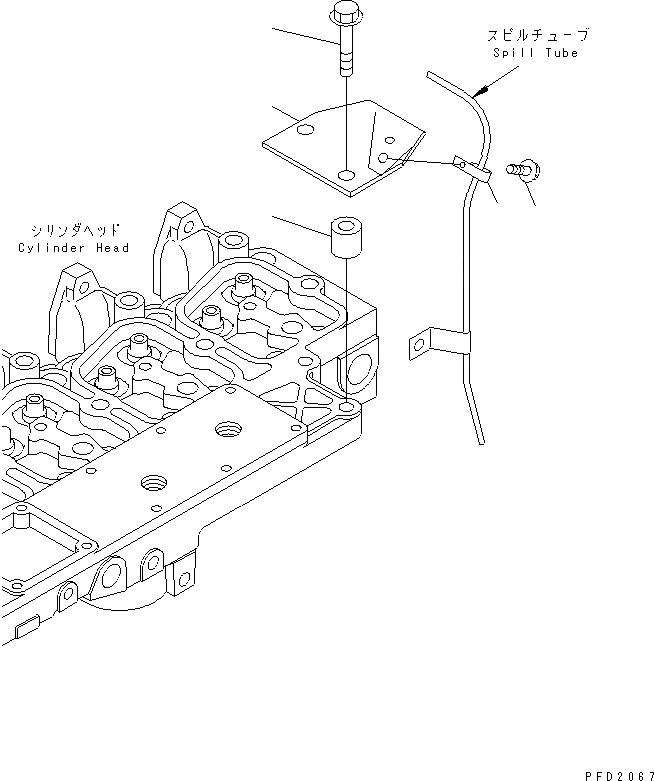 スピルチューブ
Spill Tube

シリンダヘッド
Cylinder Head

PFD2067