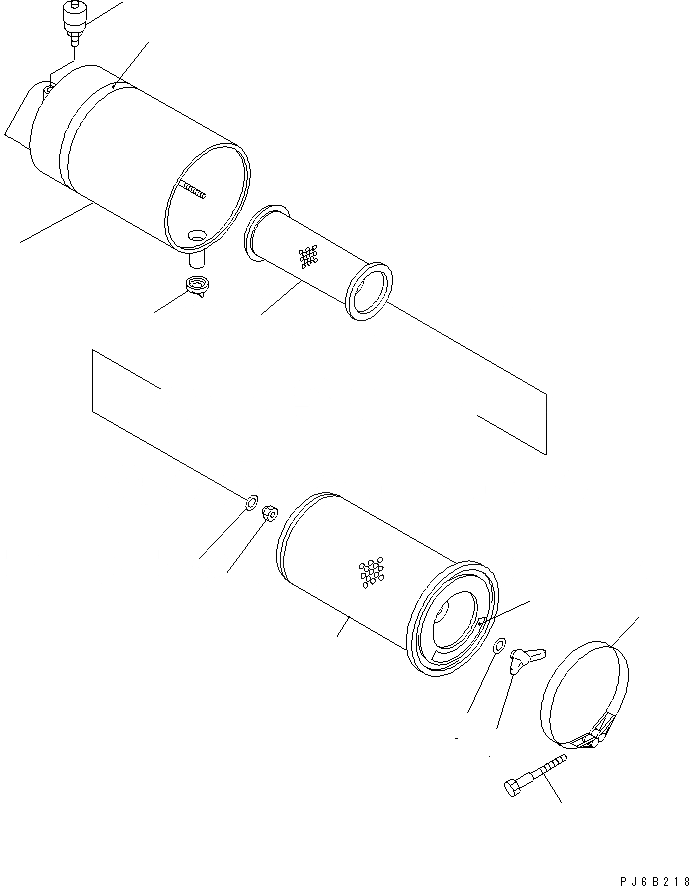 PJ6B218