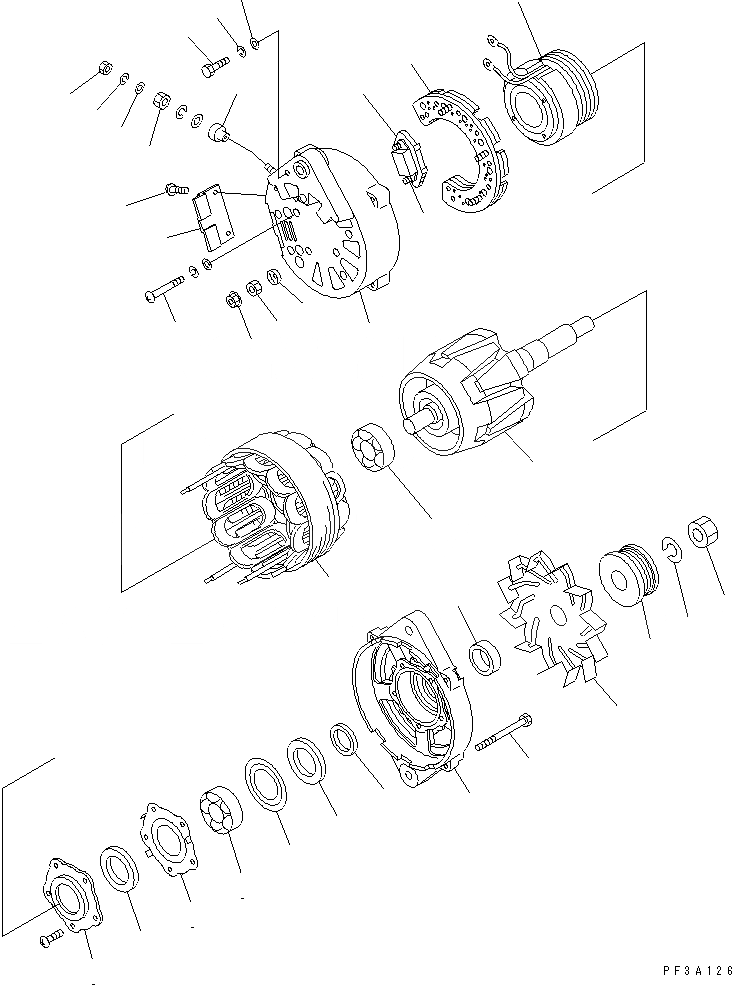 PF3A126