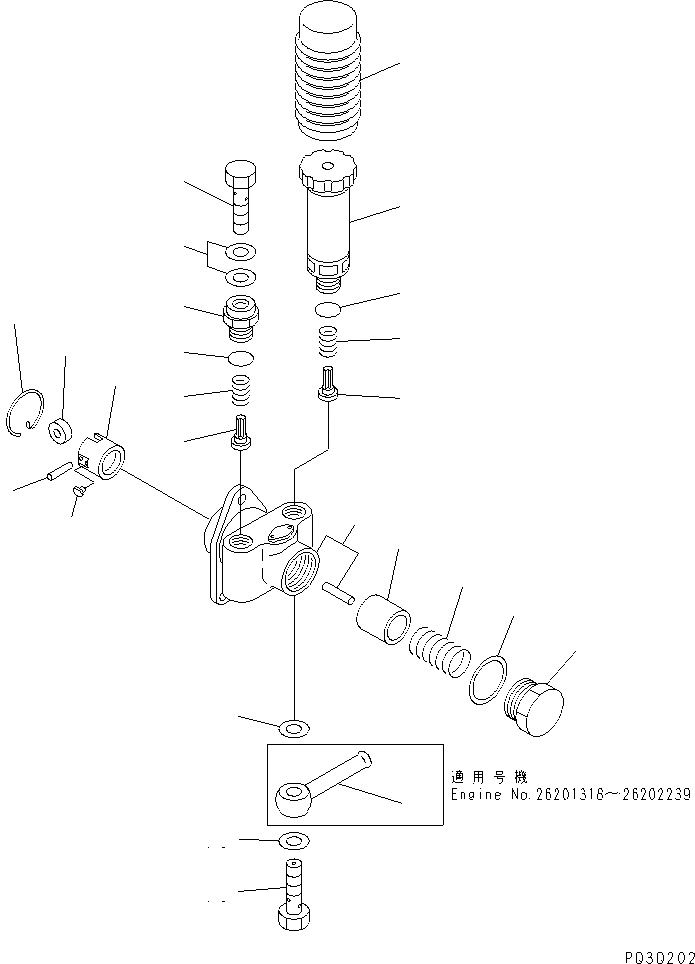 適用号機
Engine No.26201318~26202239

P030202