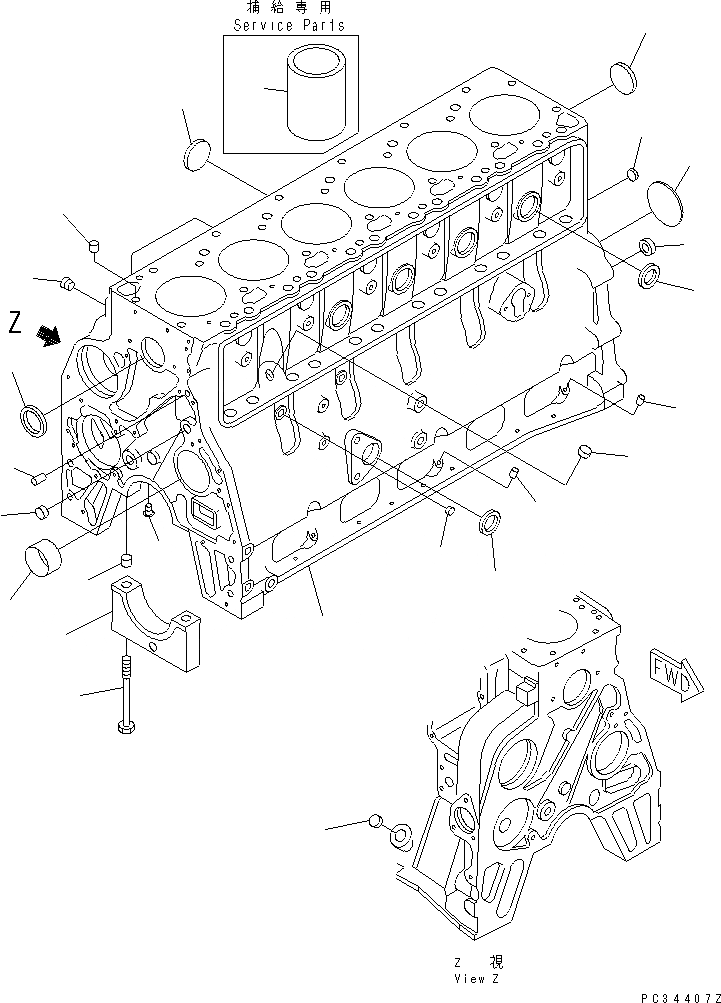 補給専用
Service Parts

Z

FWD

Z 視
View Z

PC34407Z