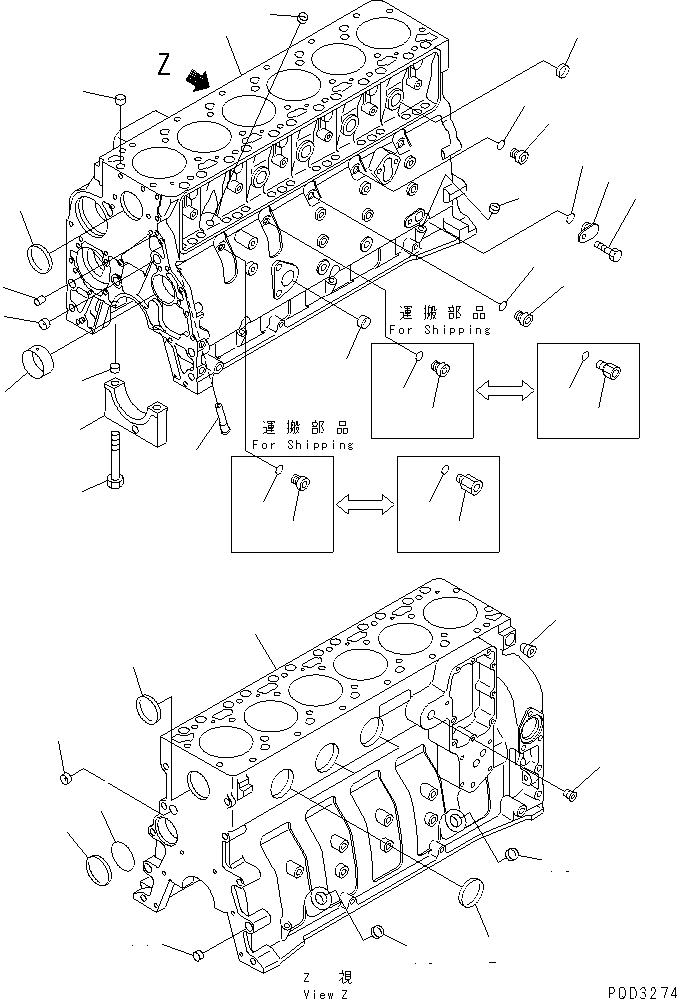 Z

運搬部品
For Shipping

運搬部品
For Shipping

Z 視
View Z

PDD3274