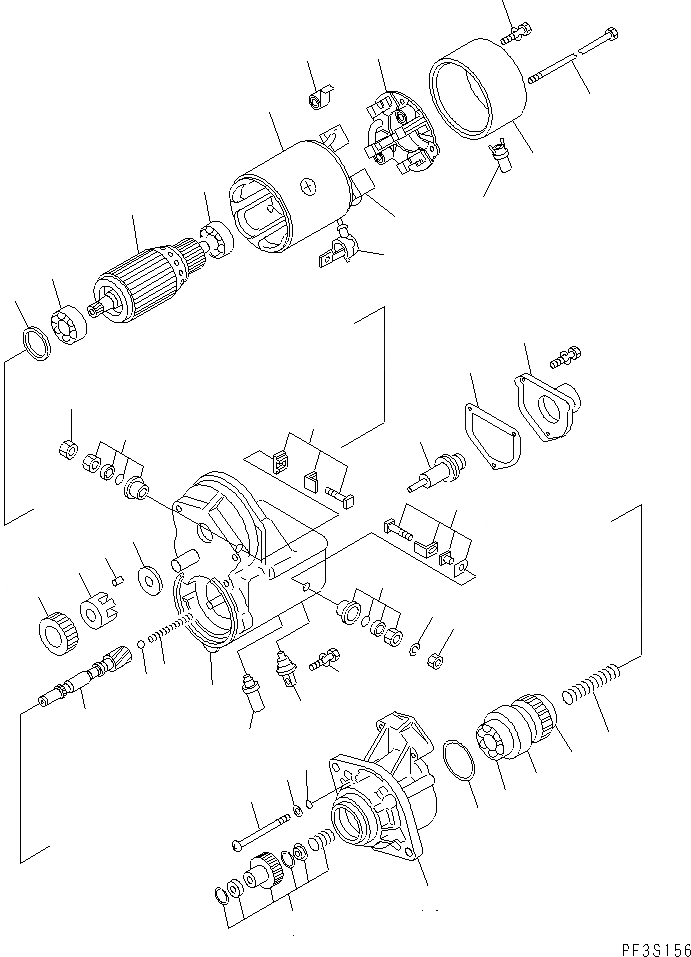 PF3S156