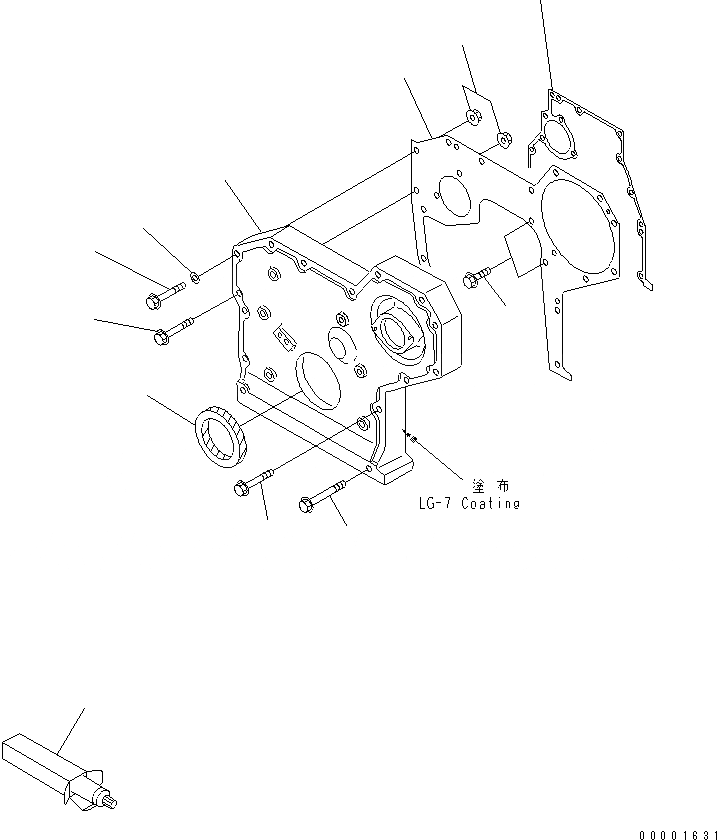 塗布
LG-7 Coating

00001631