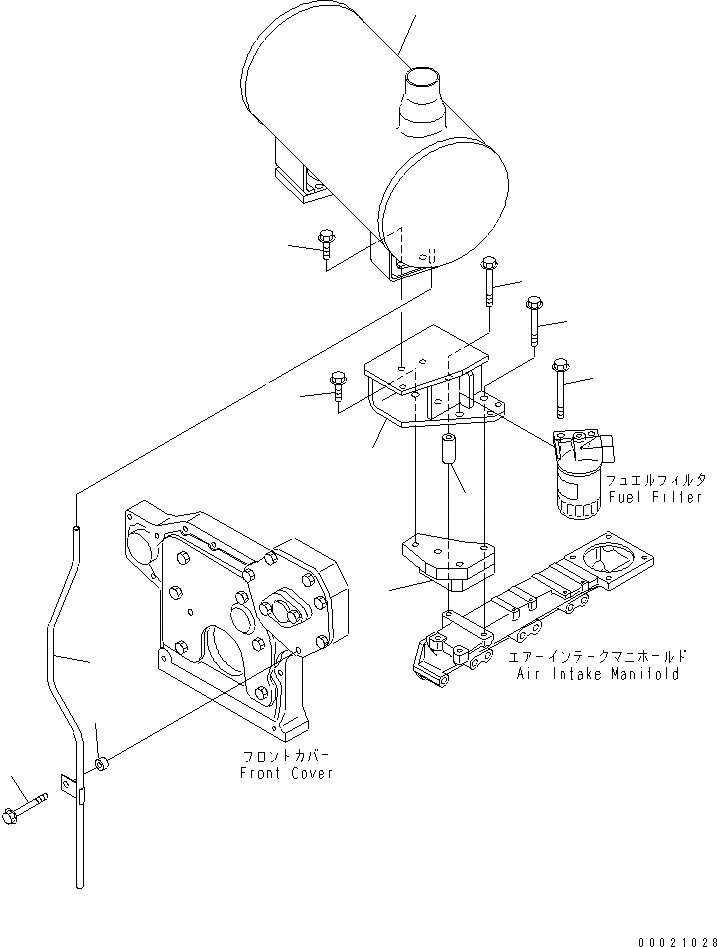 フュエルフィルタ
Fuel Filter

エアーインテークマニホールド
Air Intake Manifold

フロントカバー
Front Cover

00021028