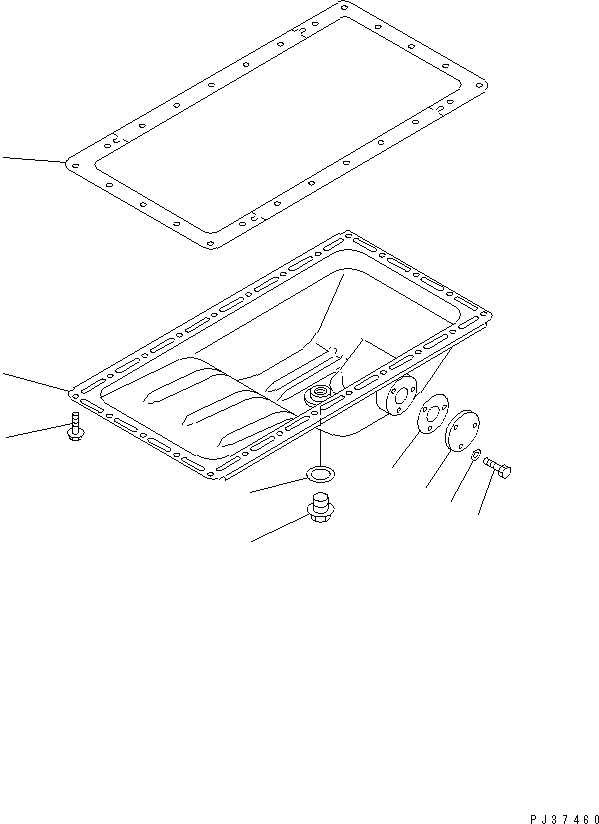 PJ37460