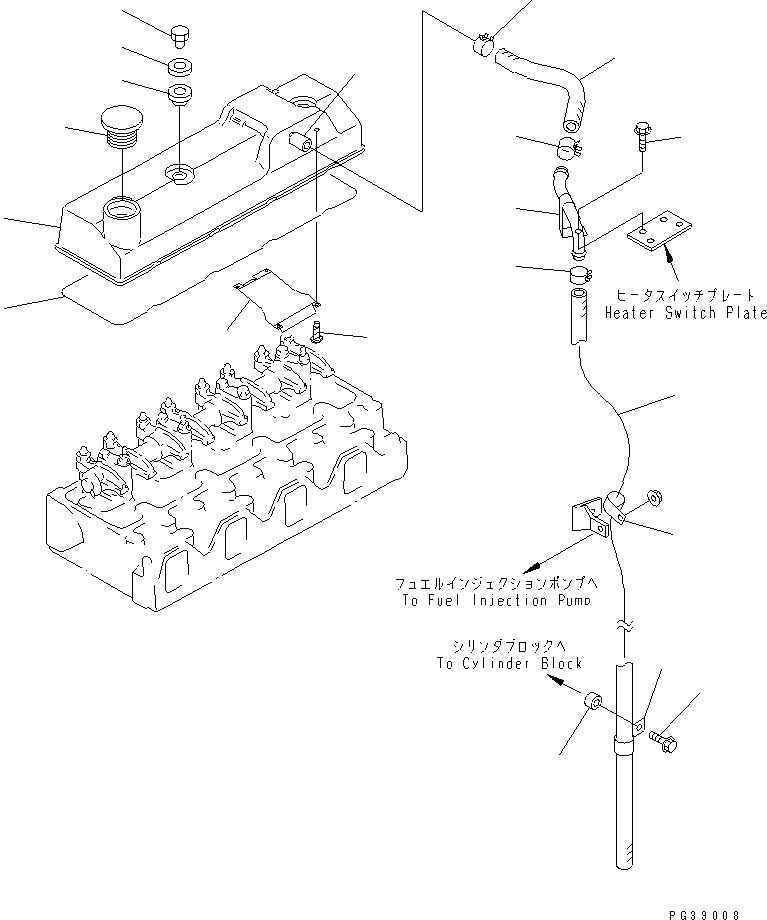 ヒータスイッチプレート
Heater Switch Plate

フュエルインジェクションポンプへ
To Fuel Injection Pump

シリンダブロックへ
To Cylinder Block

PG39008