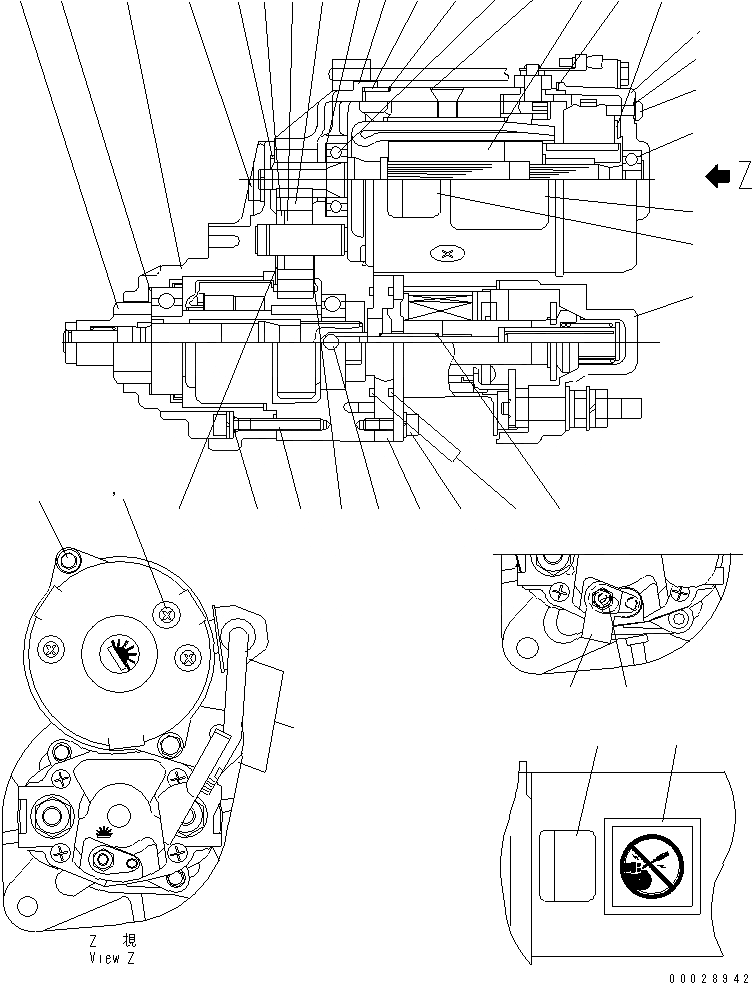 Z

Z 視
View Z

00028942