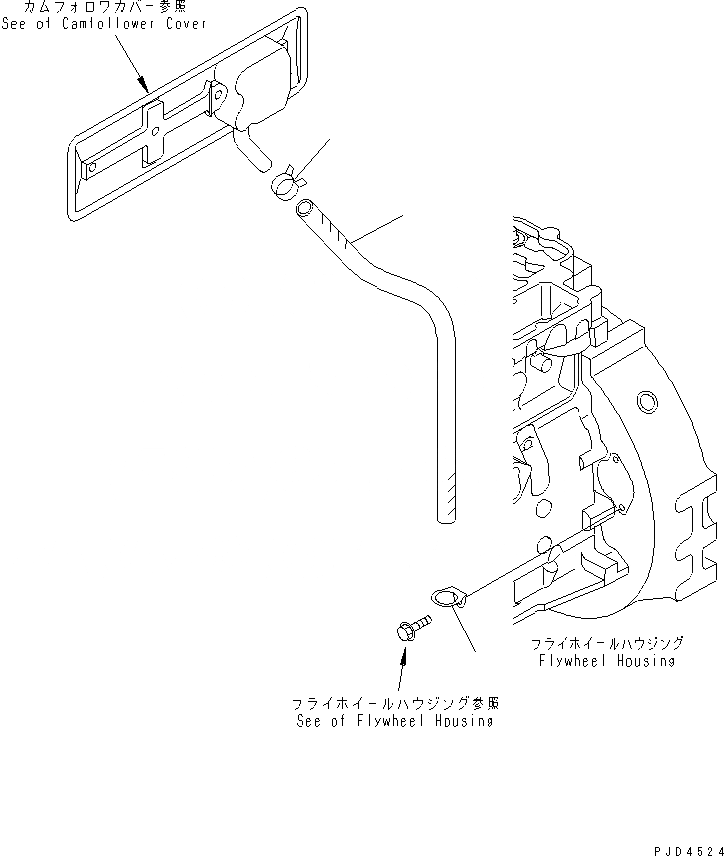 カムフォロワカバー参照
See of Camfollower Cover

フライホイールハウジング
Flywheel Housing

フライホイールハウジング参照
See of Flywheel Housing

PJD4524