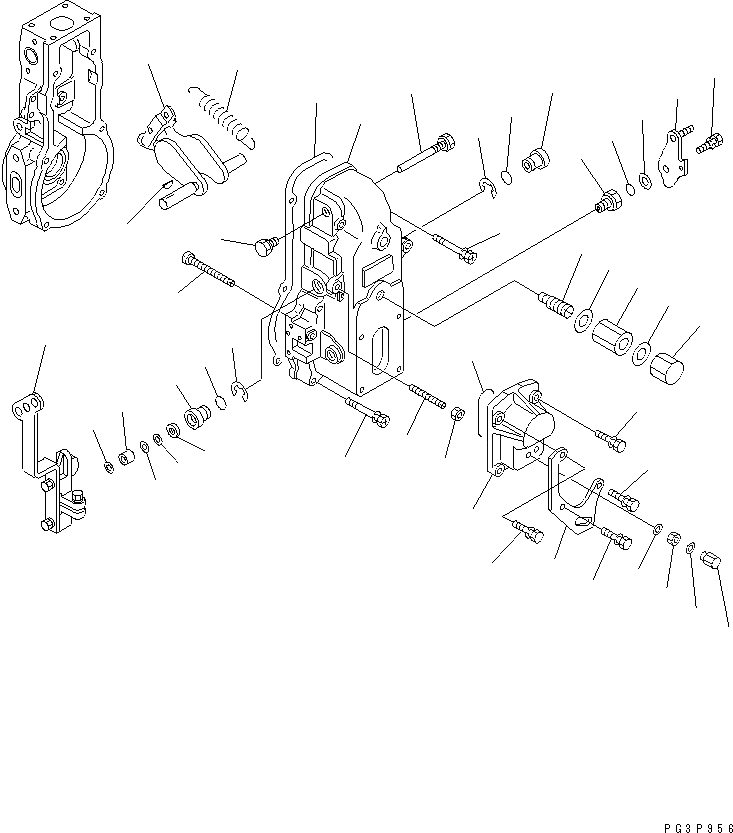 PG3P956