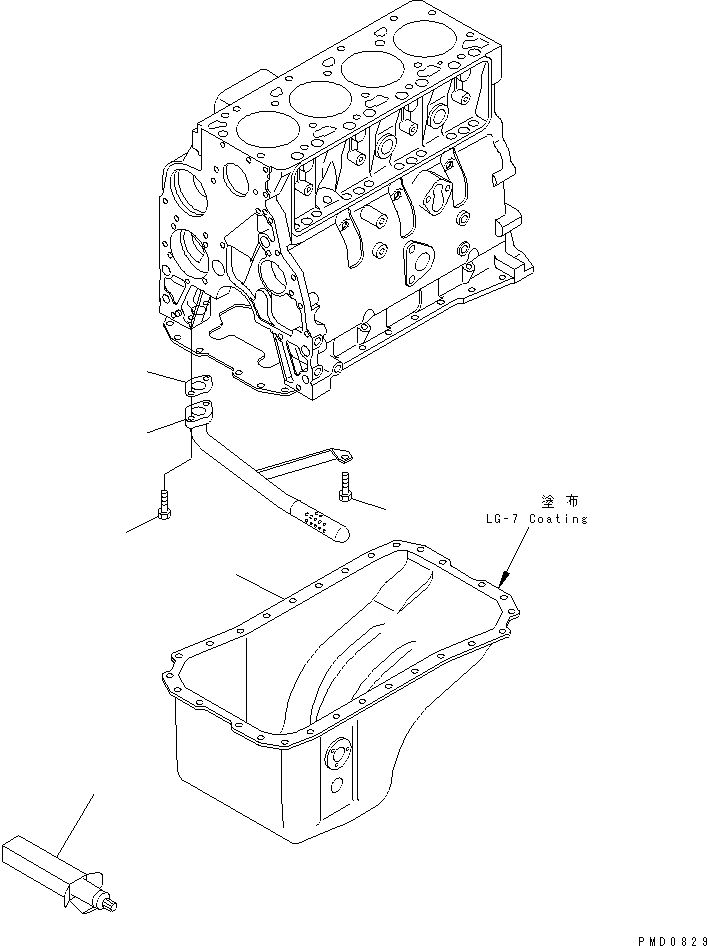 塗布
LG-7 Coating

PMD0829