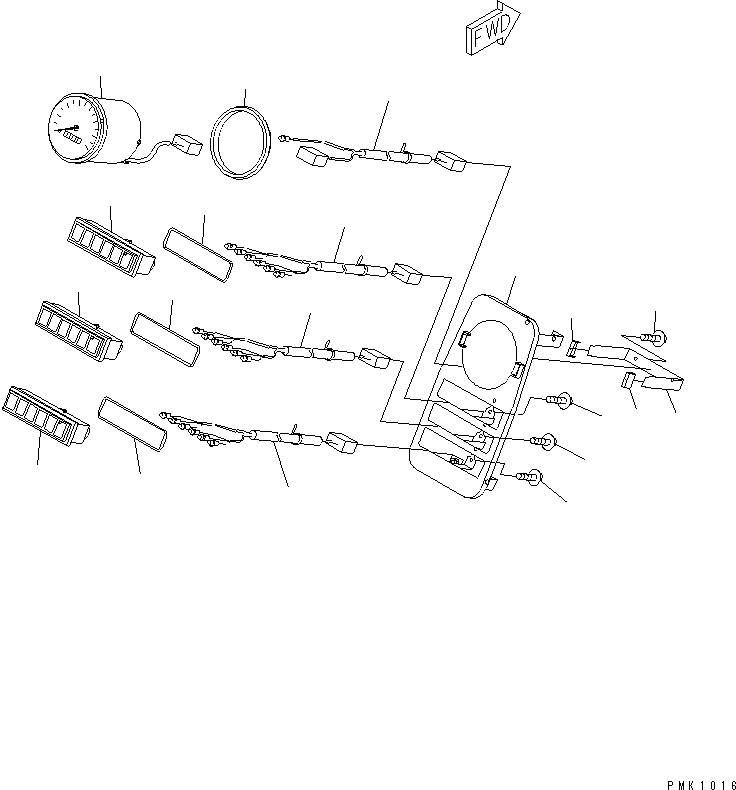 FWD

PMK1016