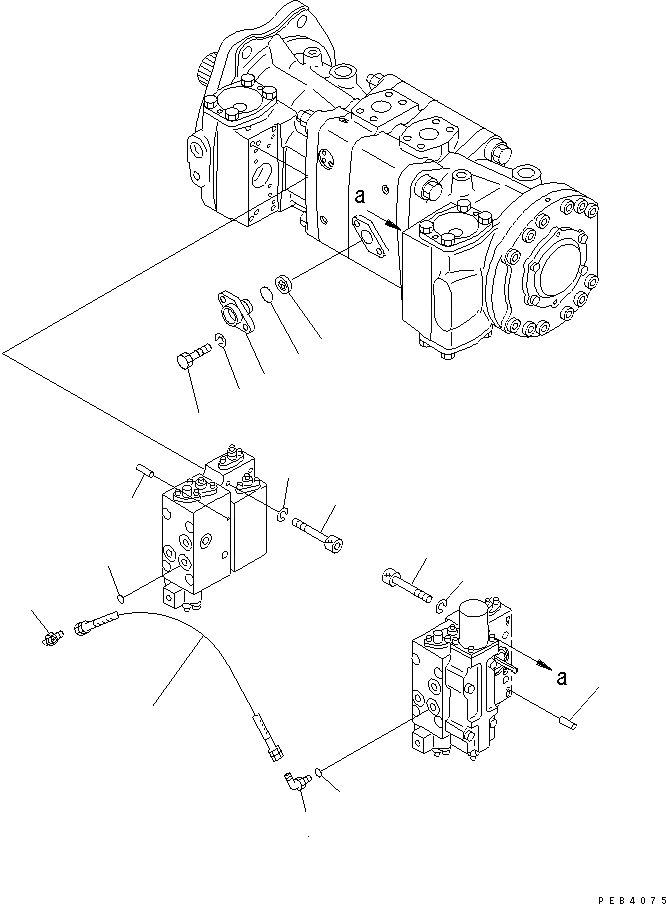 a

a

PEB4075