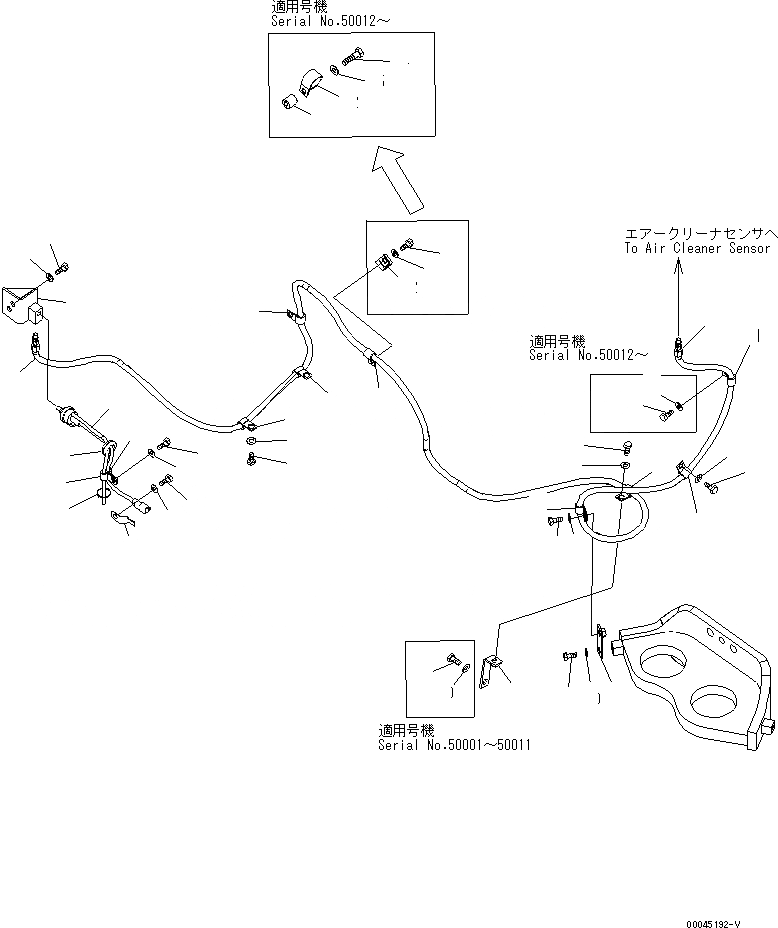 適用号機
Serial No.50012～

エアークリーナセンサへ
To Air Cleaner Sensor

適用号機
Serial No.50012～

適用号機
Serial No.50001～50011

00045192-V