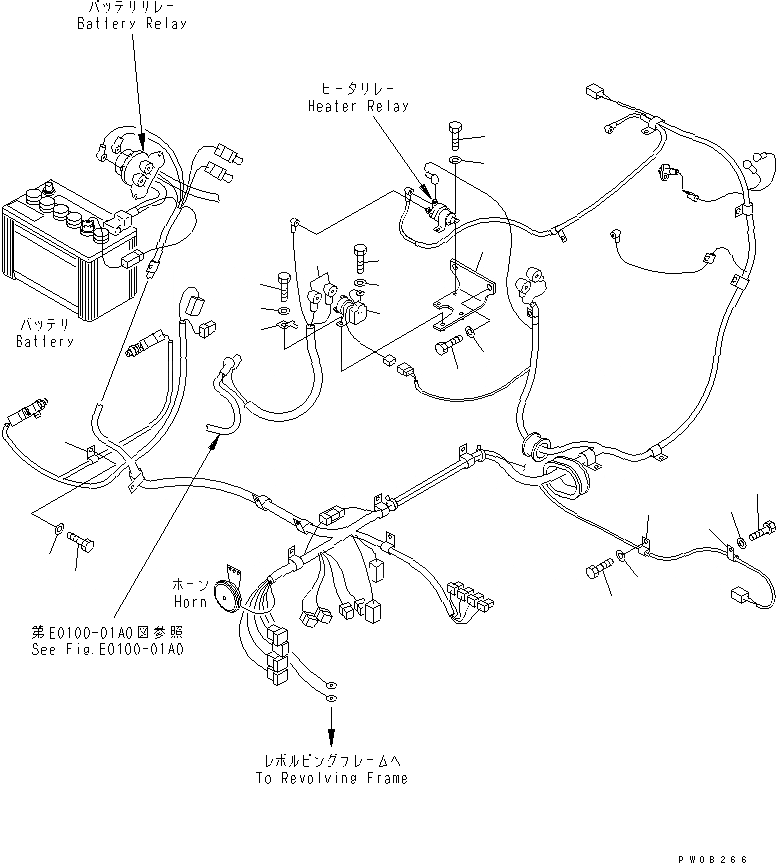 バッテリリレー
Battery Relay

ヒータリレー
Heater Relay

バッテリ
Battery

ホーン
Horn

第E0100-01A0図参照
See Fig.E0100-01A0

レボルビングフレームへ
To Revolving Frame

PW08266