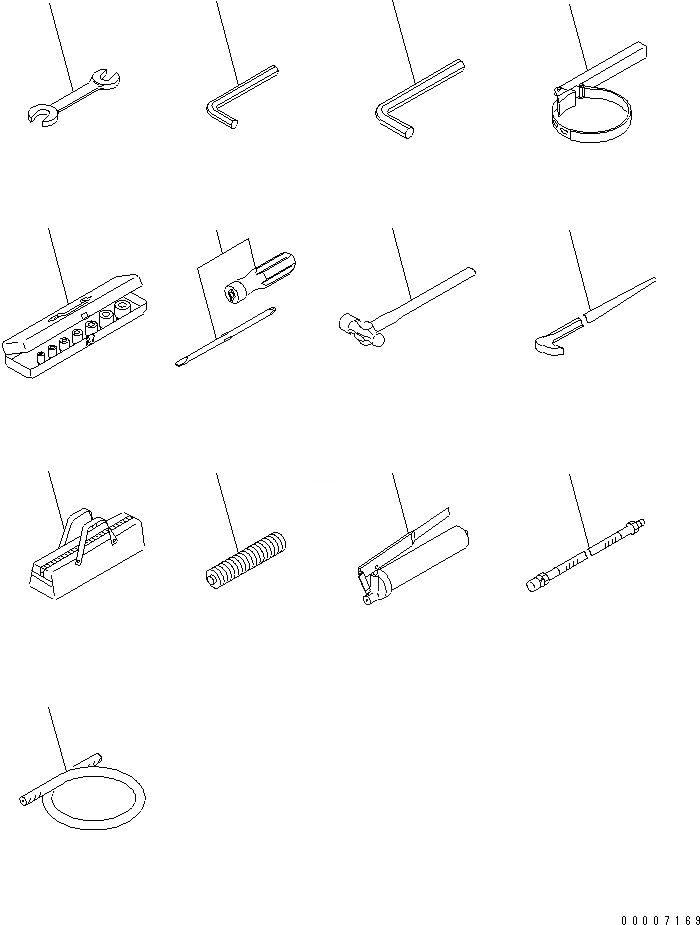 00007169