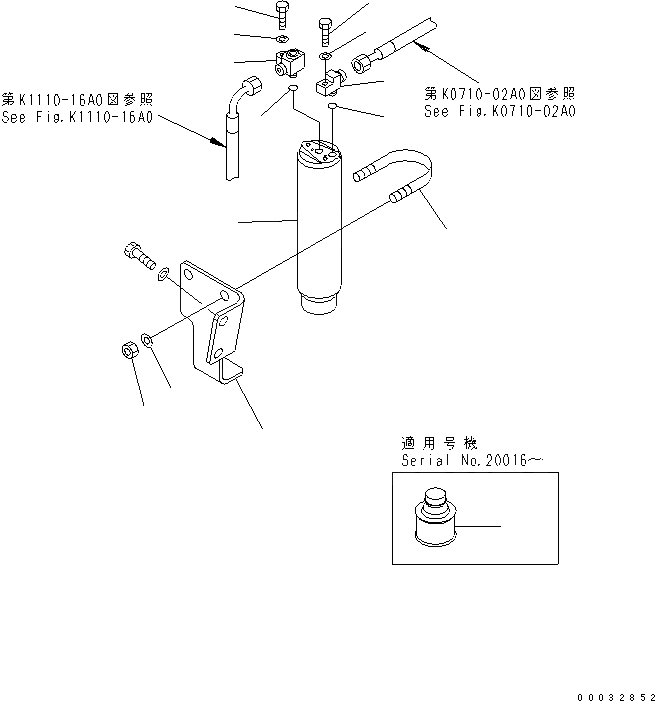 第K1110-16A0図参照
See Fig.K1110-16A0

第K0710-02A0図参照
See Fig.K0710-02A0

適用号機
Serial No.20016～

00032852